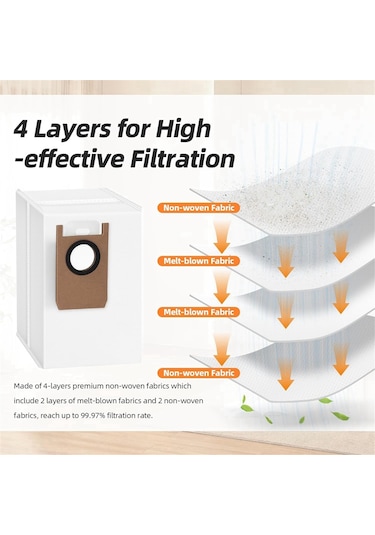 4 Layers for High -effective Filtration

Non-woven Fabric

Melt-blown Fabric

Melt-blown Fabric

Non-woven Fabric

Made of 4-layers premium non-woven fabrics which include 2 layers of melt-blown fabrics and 2 non-woven fabrics, reach up to 99.97% filtration rate.