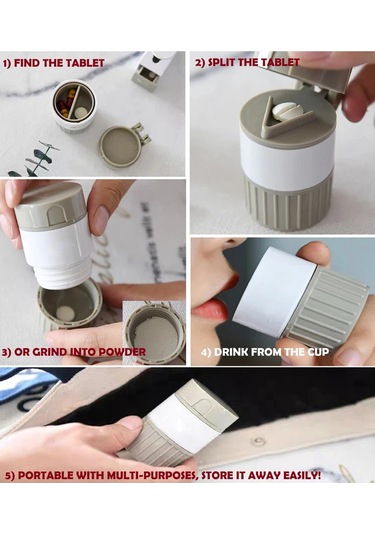 1) FIND THE TABLET

2) SPLIT THE TABLET

3) OR GRIND INTO POWDER

4) DRINK FROM THE CUP

5) PORTABLE WITH MULTI-PURPOSES, STORE IT AWAY EASILY!