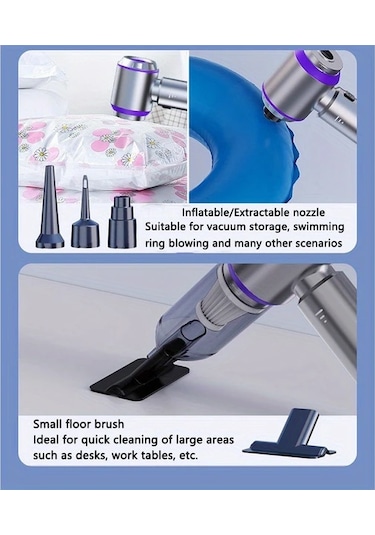 Inflatable/Extractable nozzle
Suitable for vacuum storage, swimming ring blowing and many other scenarios

Small floor brush
Ideal for quick cleaning of large areas such as desks, work tables, etc.