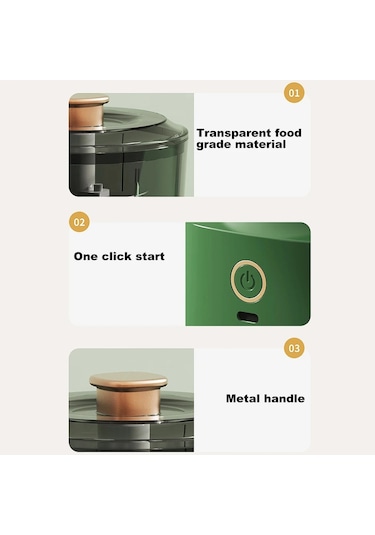 01

Transparent food grade material

02

One click start

03

Metal handle