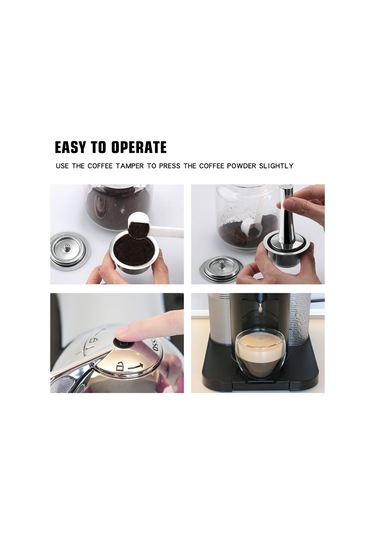 EASY TO OPERATE

USE THE COFFEE TAMPER TO PRESS THE COFFEE POWDER SLIGHTLY