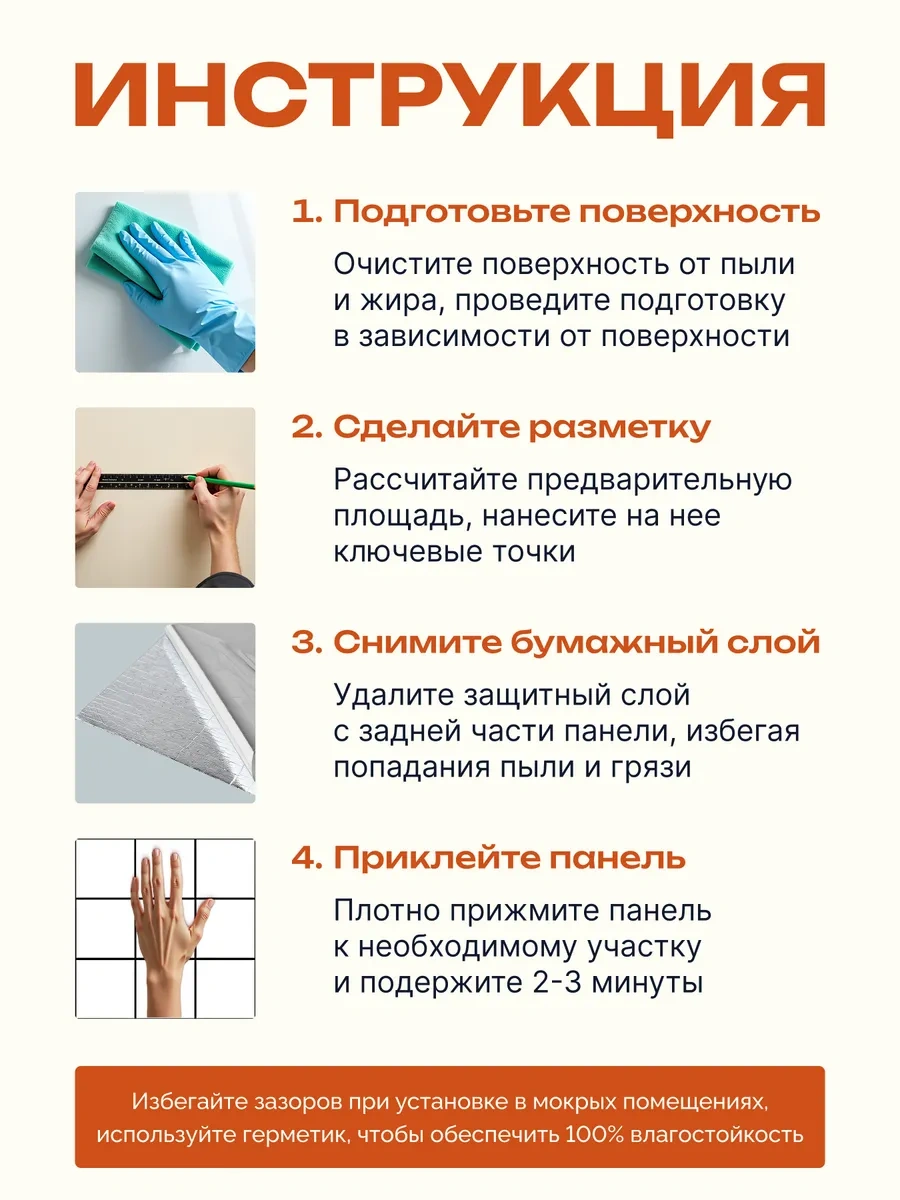 ИНСТРУКЦИЯ

1. Подготовьте поверхность

Очистите поверхность от пыли и жира, проведите подготовку в зависимости от поверхности

2. Сделайте разметку

Рассчитайте предварительную площадь, нанесите на нее ключевые точки

3. Снимите бумажный слой

Удалите защитный слой с задней части панели, избегая попадания пыли и грязи

4. Приклейте панель

Плотно прижмите панель к необходимому участку и подержите 2-3 минуты

Избегайте зазоров при установке в мокрых помещениях, используйте герметик, чтобы обеспечить 100% влагостойкость