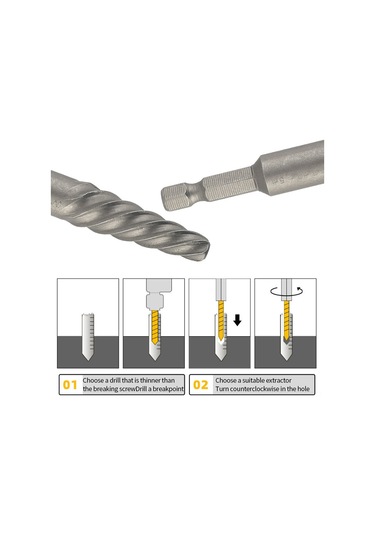 01 Choose a drill that is thinner than the breaking screwDrill a breakpoint

02 Choose a suitable extractor Turn counterclockwise in the hole