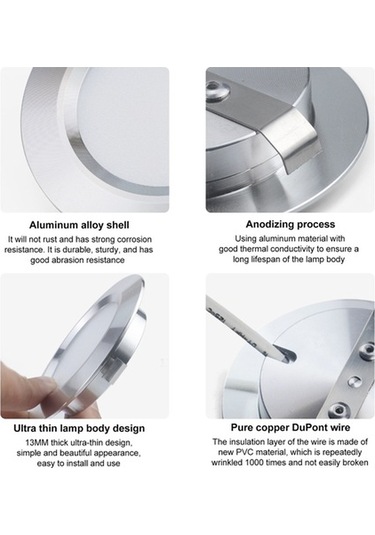 Aluminum alloy shell

It will not rust and has strong corrosion resistance. It is durable, sturdy, and has good abrasion resistance

Anodizing process

Using aluminum material with good thermal conductivity to ensure a long lifespan of the lamp body

Ultra thin lamp body design

13MM thick ultra-thin design, simple and beautiful appearance, easy to install and use

Pure copper DuPont wire

The insulation layer of the wire is made of new PVC material, which is repeatedly wrinkled 1000 times and not easily broken