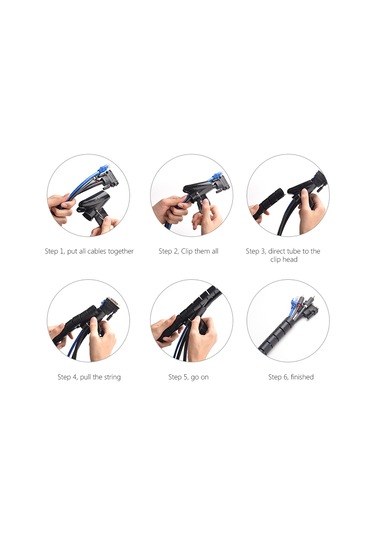 Step 1, put all cables together

Step 2, Clip them all

Step 3, direct tube to the clip head

Step 4, pull the string

Step 5, go on

Step 6, finished