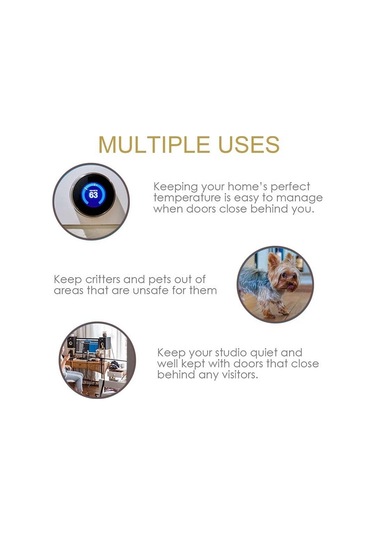 MULTIPLE USES

63

Keeping your home's perfect temperature is easy to manage when doors close behind you.

Keep critters and pets out of areas that are unsafe for them

Keep your studio quiet and well kept with doors that close behind any visitors.