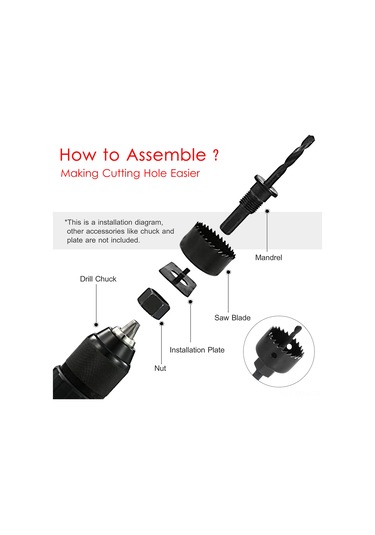 How to Assemble ?
Making Cutting Hole Easier

*This is a installation diagram, other accessories like chuck and plate are not included.

Mandrel

Drill Chuck

Saw Blade

Installation Plate

Nut