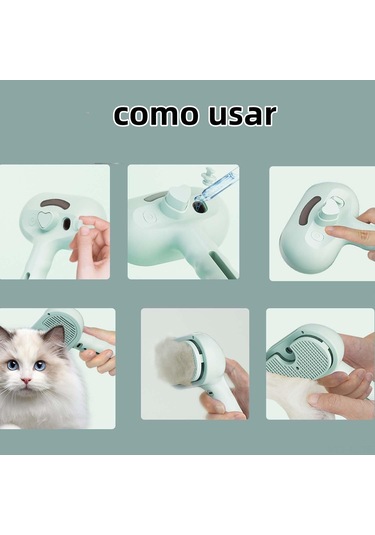 como usar