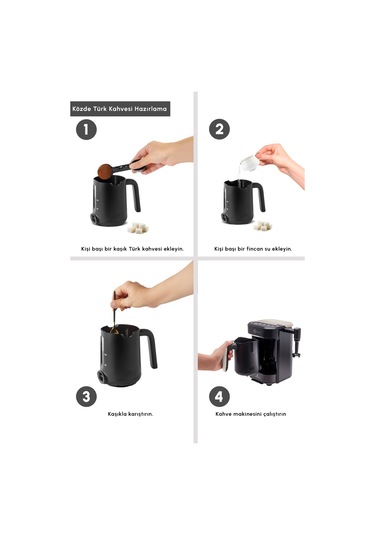 Közde Türk Kahvesi Hazırlama

1

Kişi başı bir kaşık Türk kahvesi ekleyin.

2

Kişi başı bir fincan su ekleyin.

3

Kaşıkla karıştırın.

4

Kahve makinesini çalıştırın