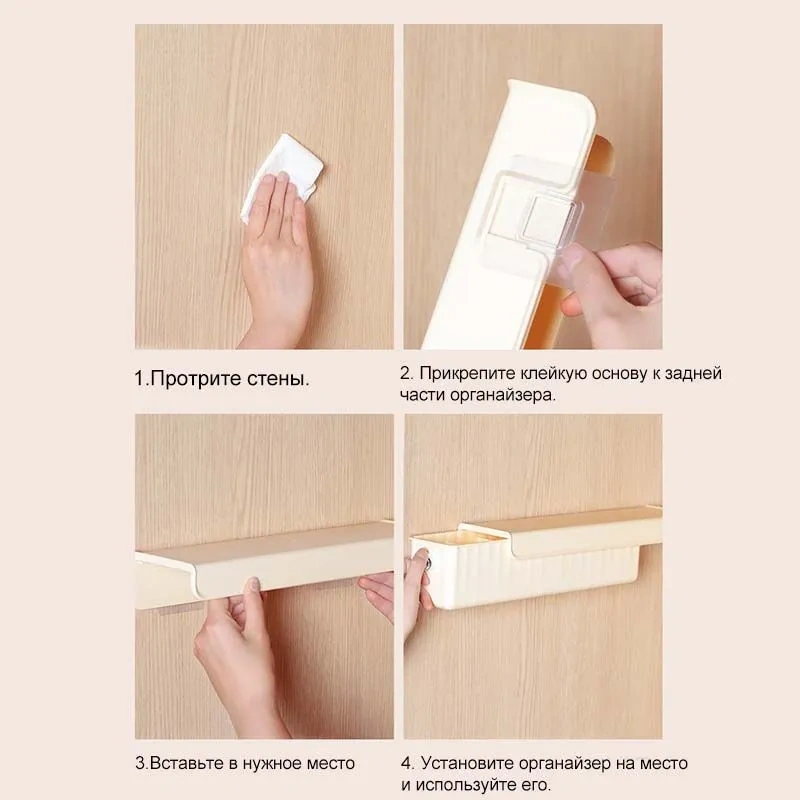 1.Протрите стены.

2. Прикрепите клейкую основу к задней части органайзера.

3.Вставьте в нужное место

4. Установите органайзер на место и используйте его.