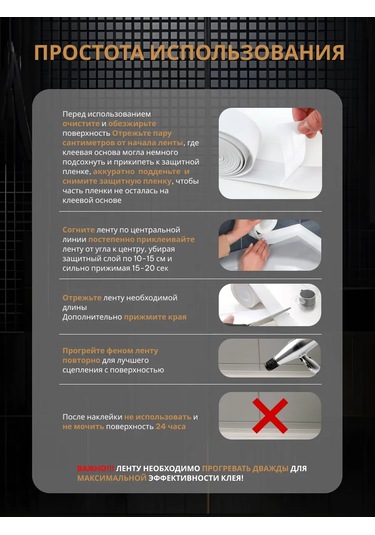 ПРОСТОТА ИСПОЛЬЗОВАНИЯ

Перед использованием очистите и обезжирьте поверхность Отрежьте пару сантиметров от начала ленты, где клеевая основа могла немного подсохнуть и прикипеть к защитной пленке, аккуратно подденьте и снимите защитную пленку, чтобы часть пленки не осталась на клеевой основе

Согните ленту по центральной линии постепенно приклеивайте ленту от угла к центру, убирая защитный слой по 10-15 см и сильно прижимая 15-20 сек

Отрежьте ленту необходимой длины
Дополнительно прижмите края

Прогрейте феном ленту повторно для лучшего сцепления с поверхностью

После наклейки не использовать и не мочить поверхность 24 часа

ВАЖНО!!! ЛЕНТУ НЕОБХОДИМО ПРОГРЕВАТЬ ДВАЖДЫ ДЛЯ МАКСИМАЛЬНОЙ ЭФФЕКТИВНОСТИ КЛЕЯ!