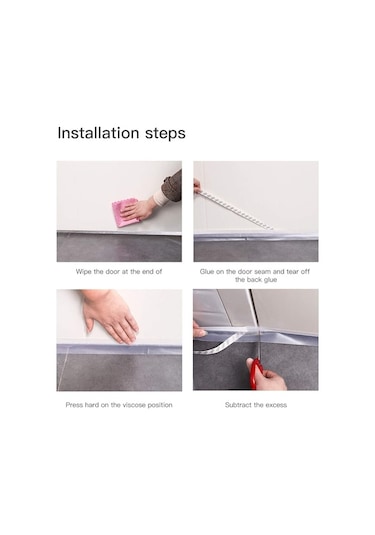 Installation steps

Wipe the door at the end of

Glue on the door seam and tear off the back glue

Press hard on the viscose position

Subtract the excess