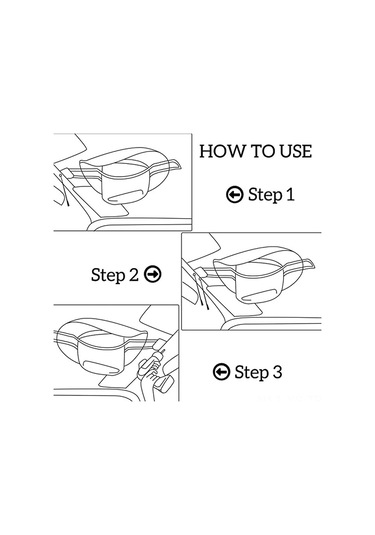 HOW TO USE

Step 1

Step 2

Step 3