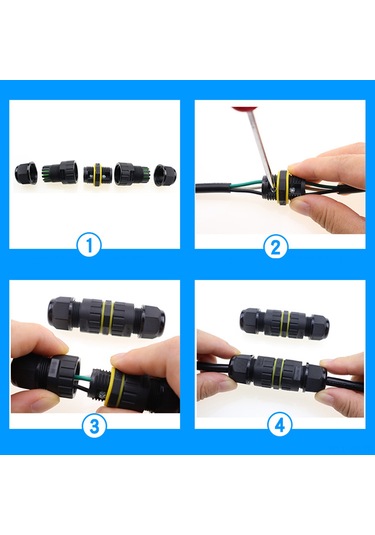 1

2

3

4