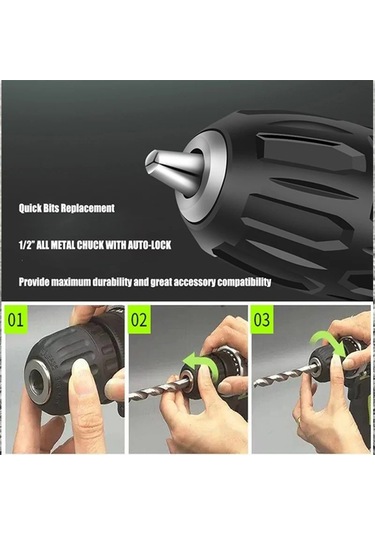 Quick Bits Replacement

1/2" ALL METAL CHUCK WITH AUTO-LOCK

Provide maximum durability and great accessory compatibility

01

02

03