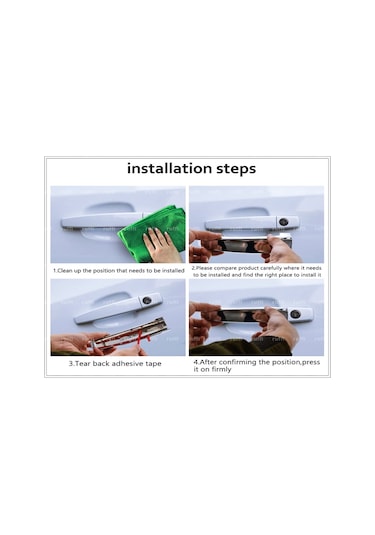 installation steps

1.Clean up the position that needs to be installed

2.Please compare product carefully where it needs to be installed and find the right place to install it

3.Tear back adhesive tape

4.After confirming the position,press it on firmly