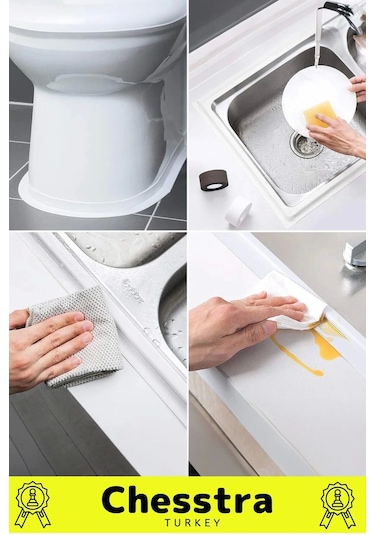 Chesstra
TURKEY