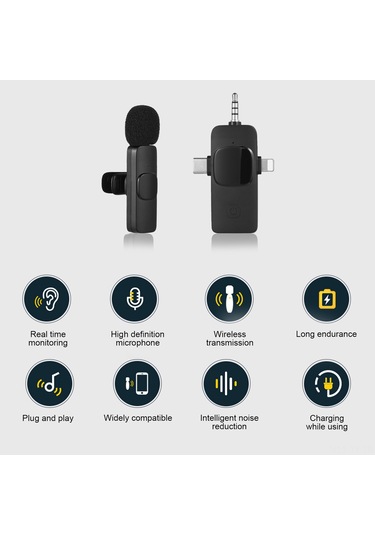 Real time monitoring

High definition microphone

Wireless transmission

Long endurance

Plug and play

Widely compatible

Intelligent noise reduction

Charging while using