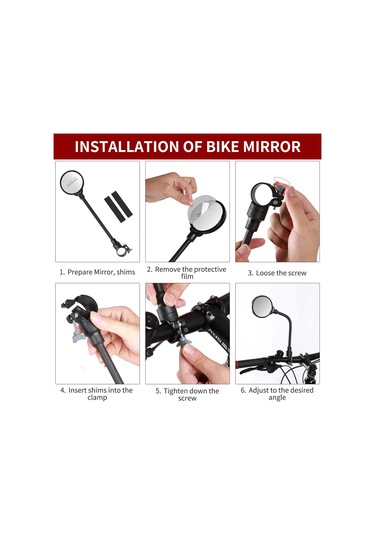 INSTALLATION OF BIKE MIRROR

1. Prepare Mirror, shims

2. Remove the protective film

3. Loose the screw

4. Insert shims into the clamp

5. Tighten down the screw

6. Adjust to the desired angle