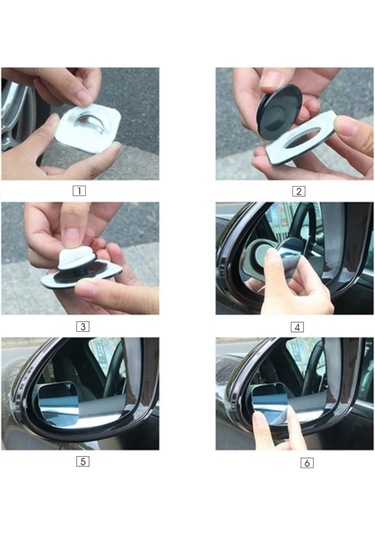 1

2

3

4

5

6