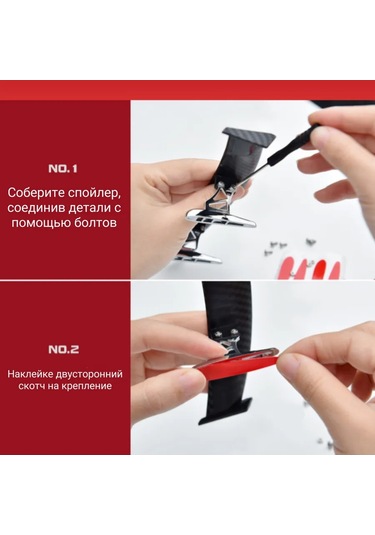 NO.1

Соберите спойлер, соединив детали с помощью болтов

NO.2

Наклейке двусторонний скотч на крепление