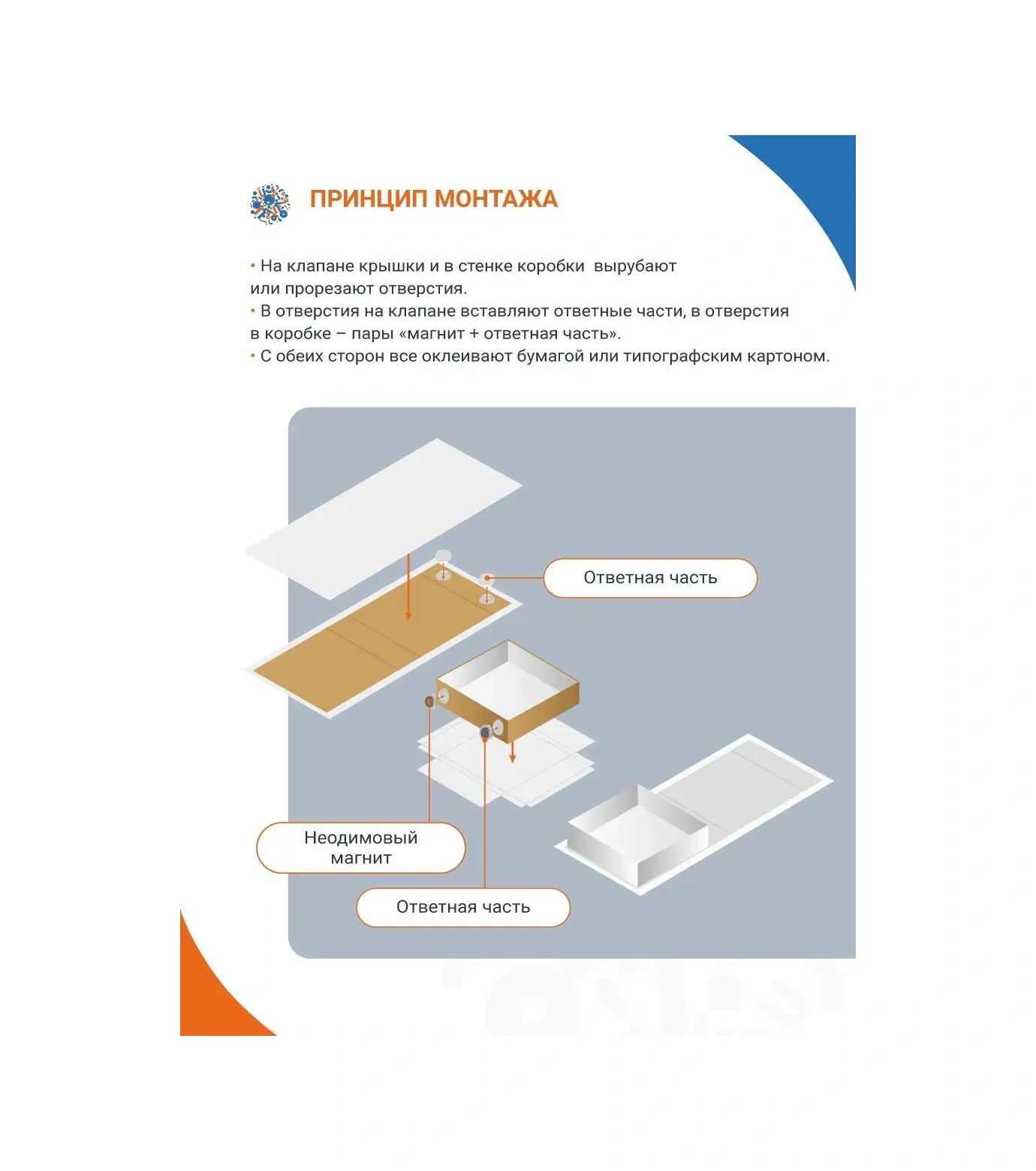 ПРИНЦИП МОНТАЖА

• На клапане крышки и в стенке коробки вырубают или прорезают отверстия.
• В отверстия на клапане вставляют ответные части, в отверстия в коробке – пары «магнит + ответная часть».
• С обеих сторон все оклеивают бумагой или типографским картоном.

Ответная часть

Неодимовый магнит

Ответная часть