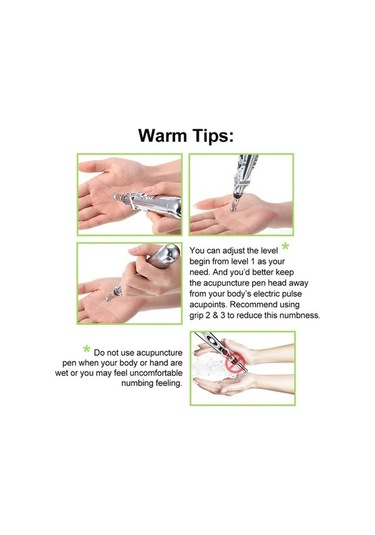 Warm Tips:

You can adjust the level * begin from level 1 as your need. And you'd better keep the acupuncture pen head away from your body's electric pulse acupoints. Recommend using grip 2 & 3 to reduce this numbness.

* Do not use acupuncture pen when your body or hand are wet or you may feel uncomfortable numbing feeling.