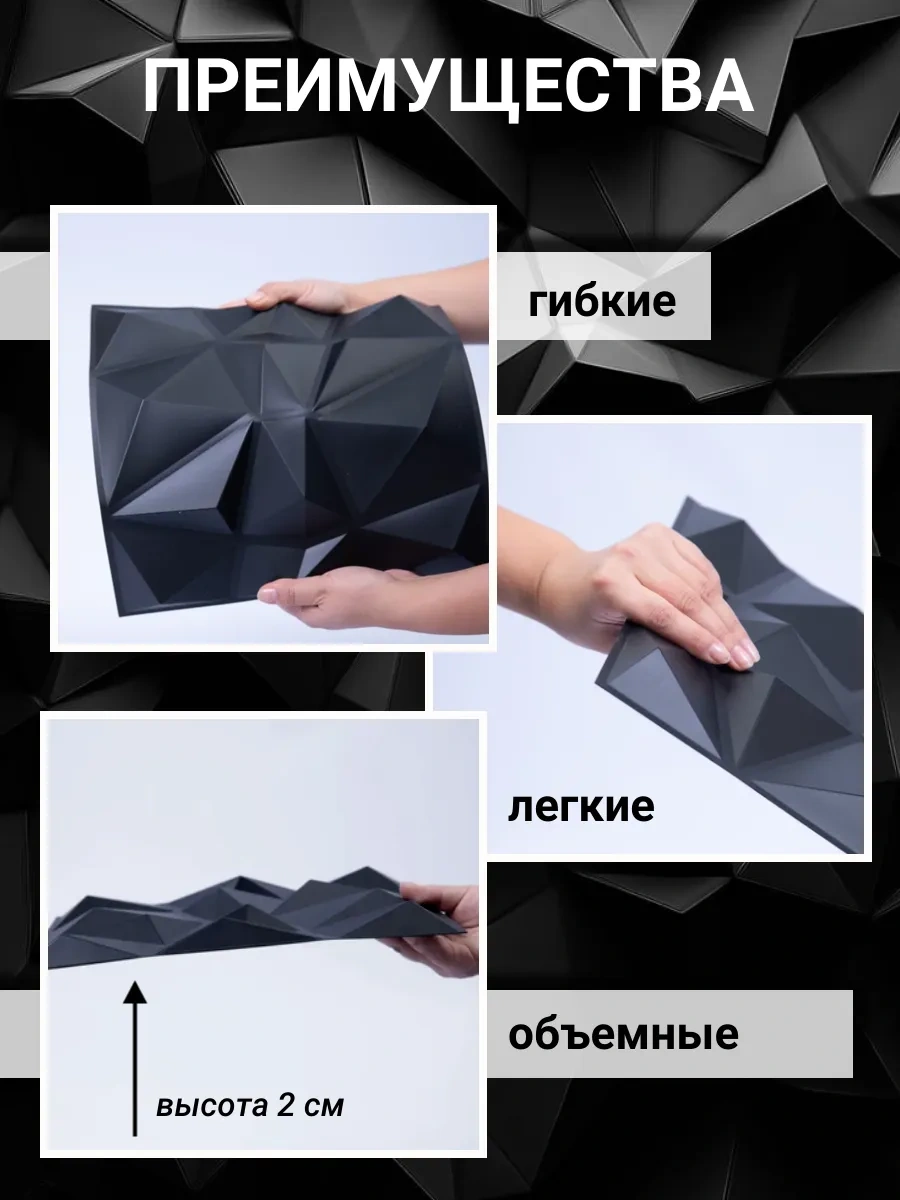 ПРЕИМУЩЕСТВА

гибкие

легкие

объемные

высота 2 см