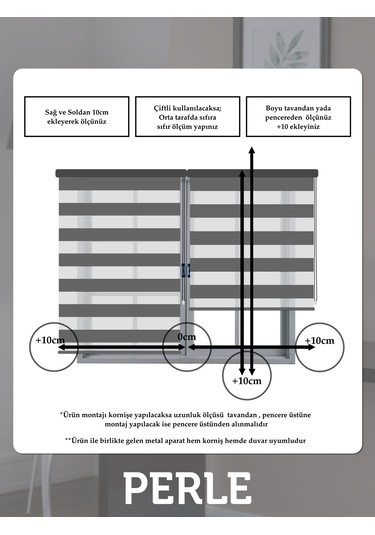 Sağ ve Soldan 10cm ekleyerek ölçünüz

Çiftli kullanılacaksa; Orta tarafda sıfıra sıfır ölçüm yapınız

Boyu tavandan yada pencereden ölçünüz +10 ekleyiniz

+10cm

0cm

+10cm

+10cm

*Ürün montajı kornişe yapılacaksa uzunluk ölçüsü tavandan , pencere üstüne montaj yapılacak ise pencere üstünden alınmalıdır

**Ürün ile birlikte gelen metal aparat hem korniş hemde duvar uyumludur

PERLE