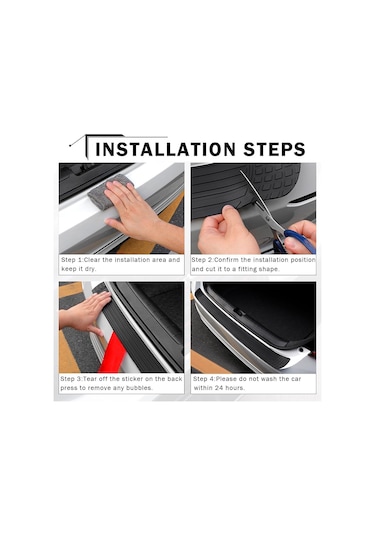 INSTALLATION STEPS

Step 1:Clear the installation area and keep it dry.

Step 2:Confirm the installation position and cut it to a fitting shape.

Step 3:Tear off the sticker on the back press to remove any bubbles.

Step 4:Please do not wash the car within 24 hours.