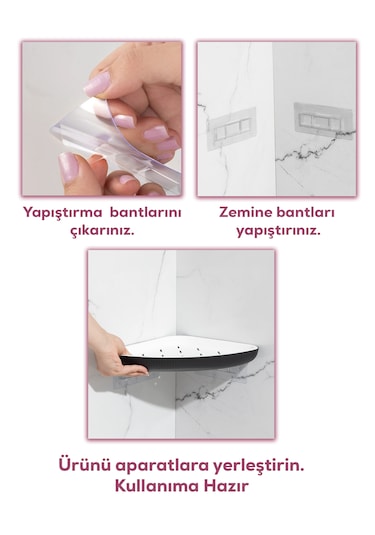 Yapıştırma  bantlarını çıkarınız.

Zemine bantları yapıştırınız.

Ürünü aparatlara yerleştirin.
Kullanıma Hazır