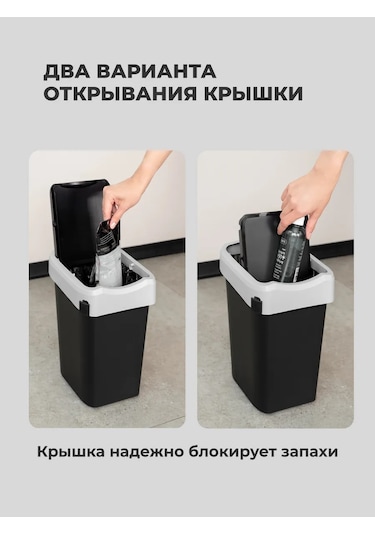 ДВА ВАРИАНТА ОТКРЫВАНИЯ КРЫШКИ

Крышка надежно блокирует запахи