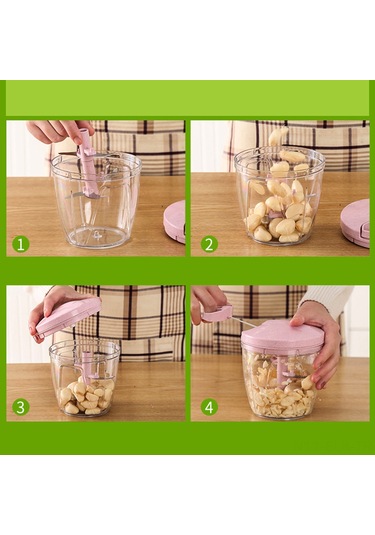 1

2

3

4