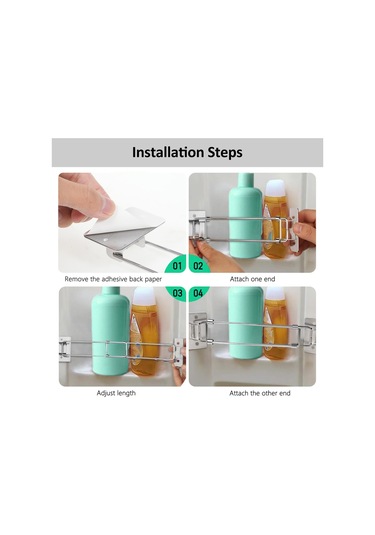 Installation Steps

01

Remove the adhesive back paper

02

Attach one end

03

Adjust length

04

Attach the other end