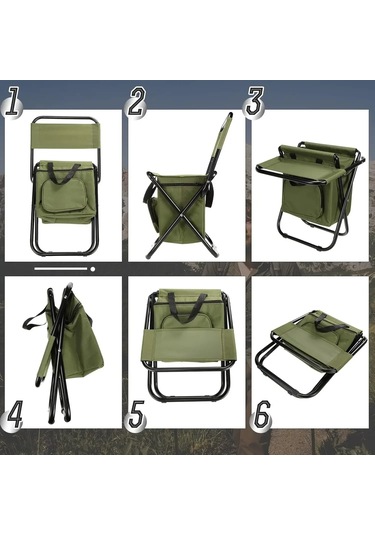 1

2

3

4

5

6