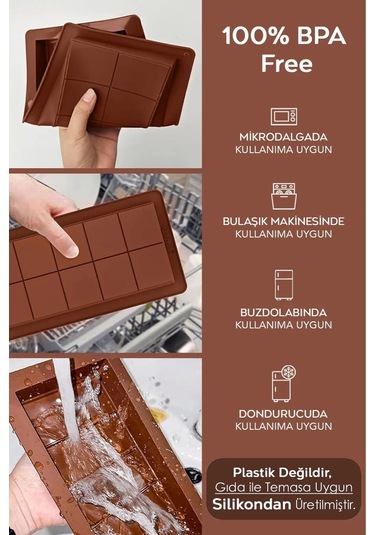 100% BPA Free

MİKRODALGADA KULLANIMA UYGUN

BULAŞIK MAKİNESİNDE KULLANIMA UYGUN

BUZDOLABINDA KULLANIMA UYGUN

DONDURUCUDA KULLANIMA UYGUN

Plastik Değildir, Gıda ile Temasa Uygun Silikondan Üretilmiştir.