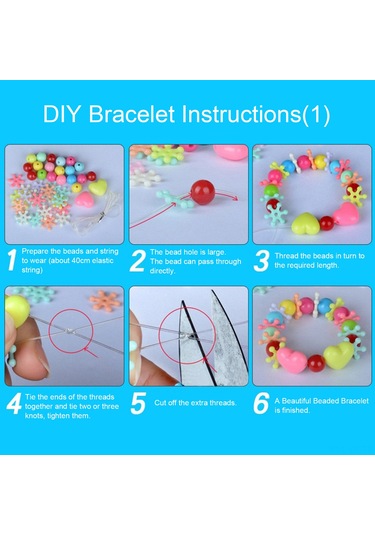 DIY Bracelet Instructions(1)

1 Prepare the beads and string to wear (about 40cm elastic string)

2 The bead hole is large. The bead can pass through directly.

3 Thread the beads in turn to the required length.

4 Tie the ends of the threads together and tie two or three knots, tighten them.

5 Cut off the extra threads.

6 A Beautiful Beaded Bracelet is finished.