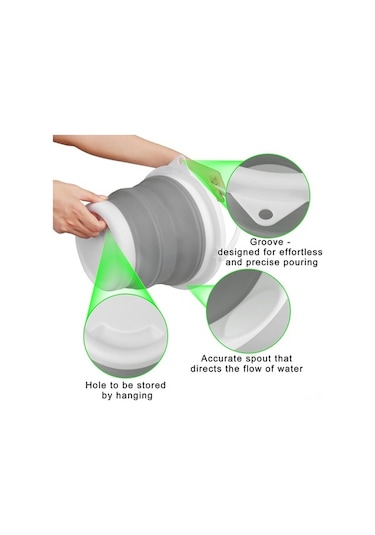 Groove - designed for effortless and precise pouring

Accurate spout that directs the flow of water

Hole to be stored by hanging