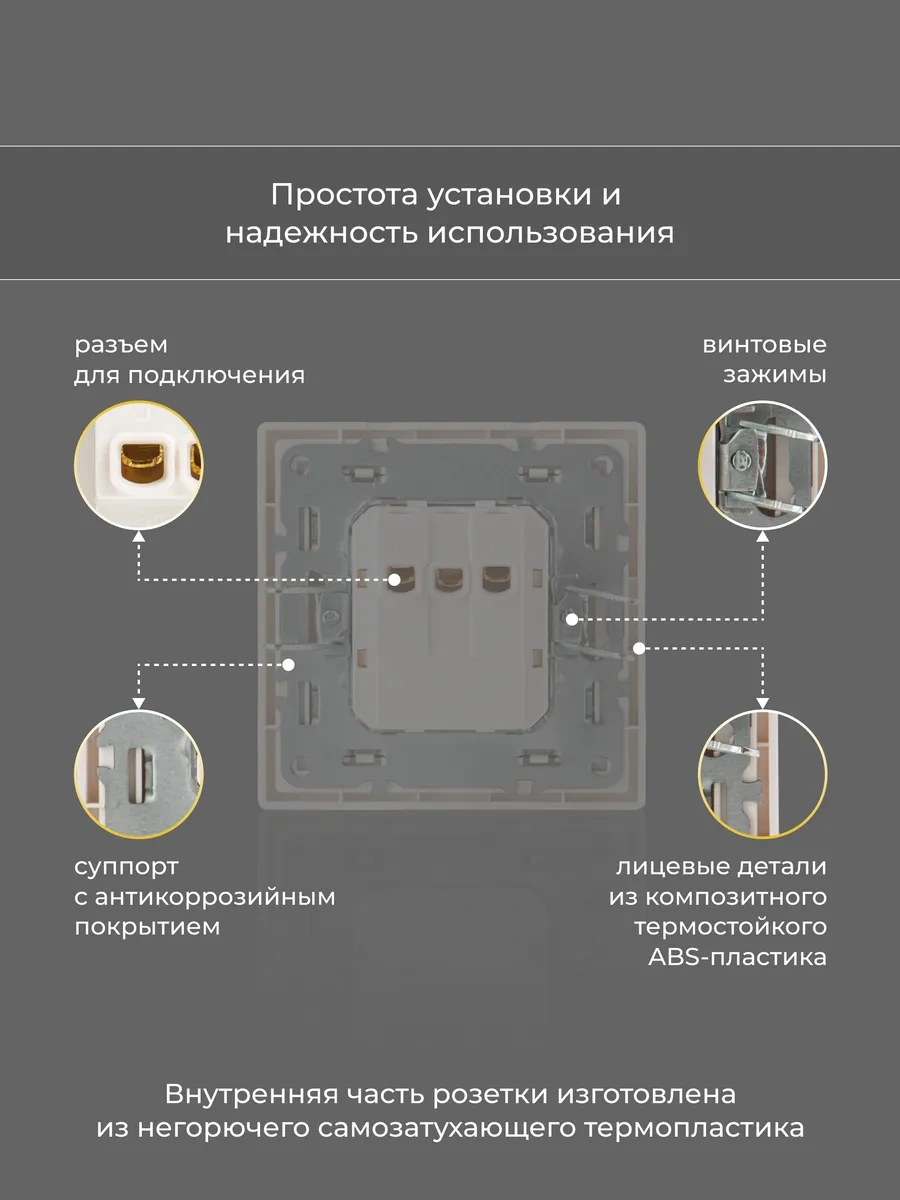 Простота установки и надежность использования

разъем для подключения

винтовые зажимы

суппорт с антикоррозийным покрытием

лицевые детали из композитного термостойкого ABS-пластика

Внутренняя часть розетки изготовлена из негорючего самозатухающего термопластика