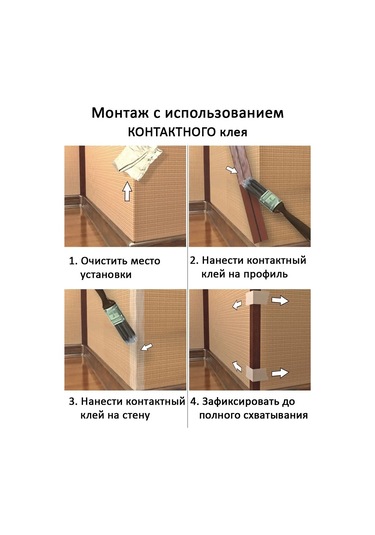 Монтаж с использованием
КОНТАКТНОГО клея

1. Очистить место установки

2. Нанести контактный клей на профиль

3. Нанести контактный клей на стену

4. Зафиксировать до полного схватывания