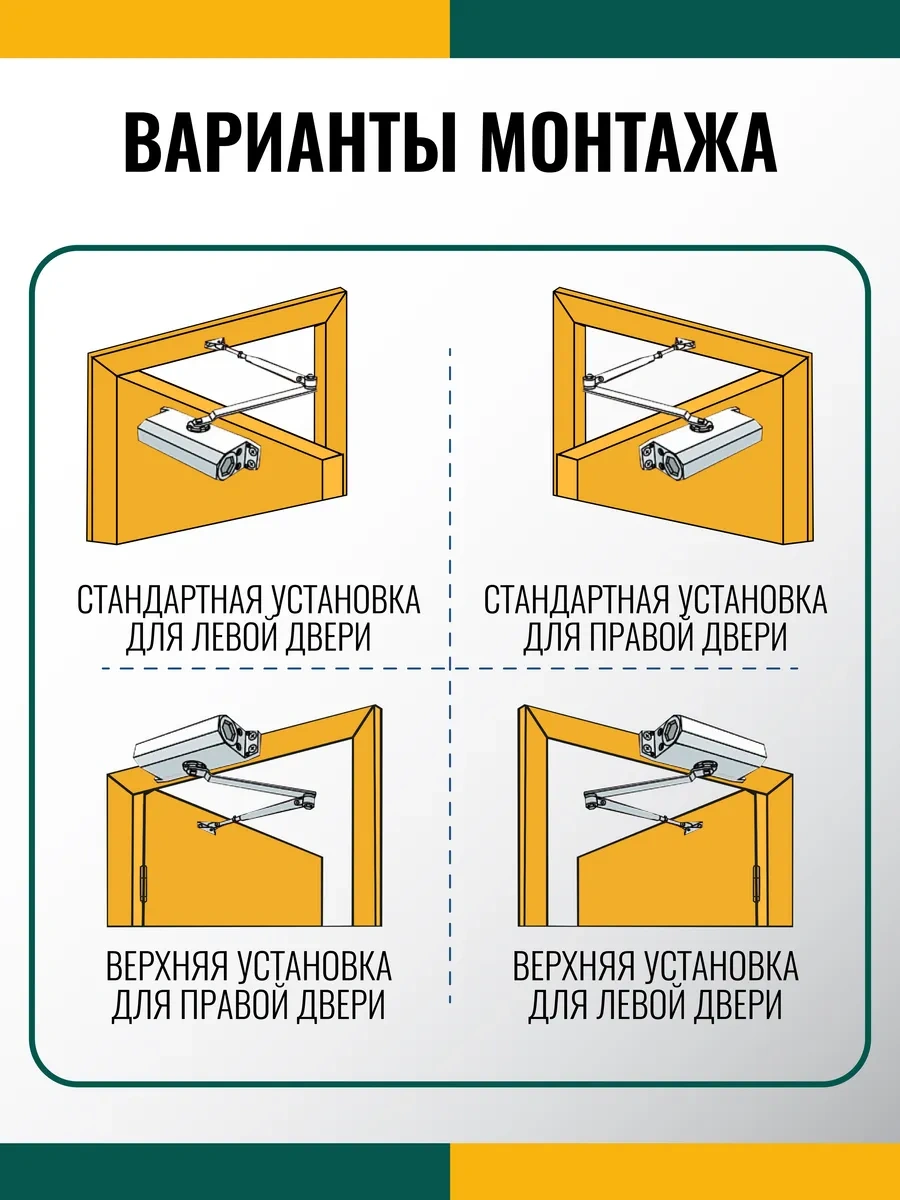 ВАРИАНТЫ МОНТАЖА

СТАНДАРТНАЯ УСТАНОВКА ДЛЯ ЛЕВОЙ ДВЕРИ

СТАНДАРТНАЯ УСТАНОВКА ДЛЯ ПРАВОЙ ДВЕРИ

ВЕРХНЯЯ УСТАНОВКА ДЛЯ ПРАВОЙ ДВЕРИ

ВЕРХНЯЯ УСТАНОВКА ДЛЯ ЛЕВОЙ ДВЕРИ