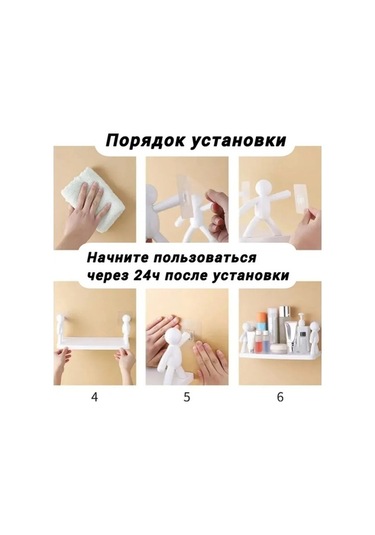 Порядок установки

Начните пользоваться через 24ч после установки

4

5

6