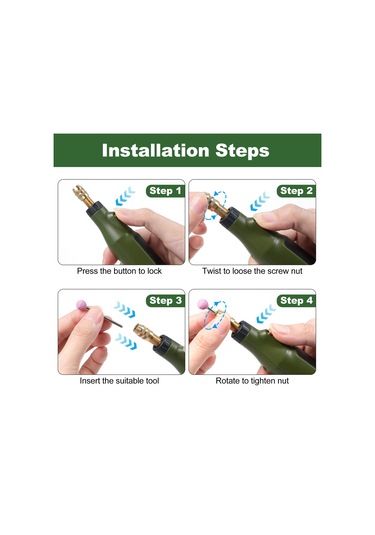 Installation Steps

Step 1

Press the button to lock

Step 2

Twist to loose the screw nut

Step 3

Insert the suitable tool

Step 4

Rotate to tighten nut