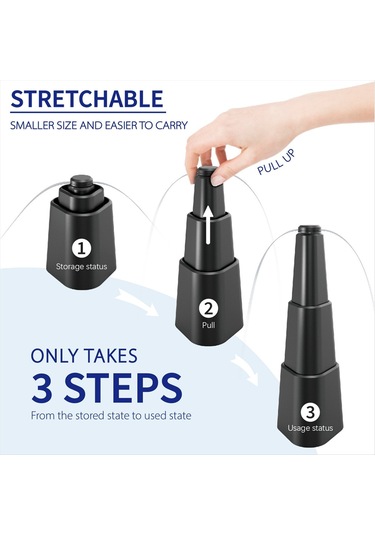 STRETCHABLE

SMALLER SIZE AND EASIER TO CARRY

PULL UP

1
Storage status

2
Pull

3
Usage status

ONLY TAKES
3 STEPS
From the stored state to used state