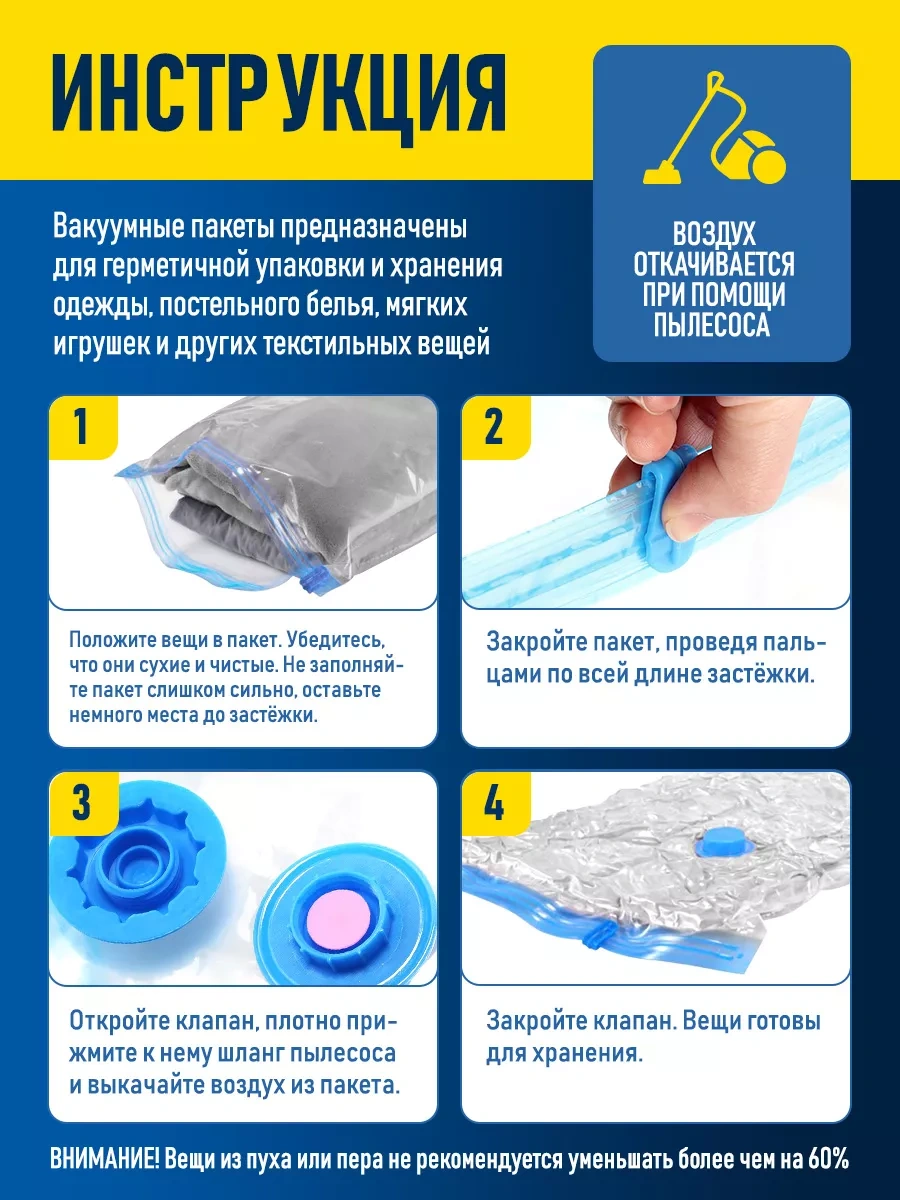 ИНСТРУКЦИЯ

ВОЗДУХ ОТКАЧИВАЕТСЯ ПРИ ПОМОЩИ ПЫЛЕСОСА

Вакуумные пакеты предназначены для герметичной упаковки и хранения одежды, постельного белья, мягких игрушек и других текстильных вещей

1

Положите вещи в пакет. Убедитесь, что они сухие и чистые. Не заполняйте пакет слишком сильно, оставьте немного места до застёжки.

2

Закройте пакет, проведя пальцами по всей длине застёжки.

3

Откройте клапан, плотно прижмите к нему шланг пылесоса и выкачайте воздух из пакета.

4

Закройте клапан. Вещи готовы для хранения.

ВНИМАНИЕ! Вещи из пуха или пера не рекомендуется уменьшать более чем на 60%