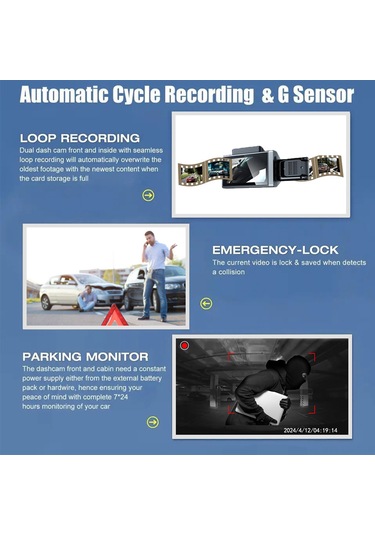 Automatic Cycle Recording & G Sensor

LOOP RECORDING
Dual dash cam front and inside with seamless loop recording will automatically overwrite the oldest footage with the newest content when the card storage is full

EMERGENCY-LOCK
The current video is lock & saved when detects a collision

PARKING MONITOR
The dashcam front and cabin need a constant power supply either from the external battery pack or hardwire, hence ensuring your peace of mind with complete 7*24 hours monitoring of your car

2024/4/12/04:19:14