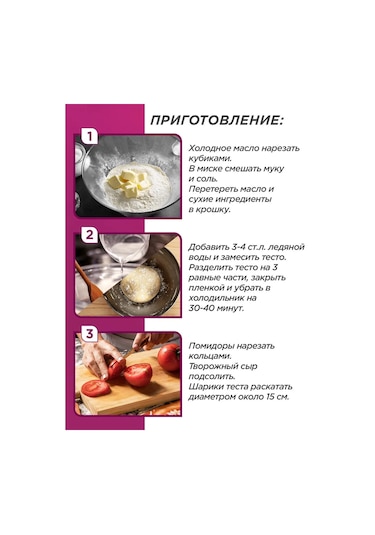 ПРИГОТОВЛЕНИЕ:

1

Холодное масло нарезать кубиками. В миске смешать муку и соль. Перетереть масло и сухие ингредиенты в крошку.

2

Добавить 3-4 ст.л. ледяной воды и замесить тесто. Разделить тесто на 3 равные части, закрыть пленкой и убрать в холодильник на 30-40 минут.

3

Помидоры нарезать кольцами. Творожный сыр подсолить. Шарики теста раскатать диаметром около 15 см.