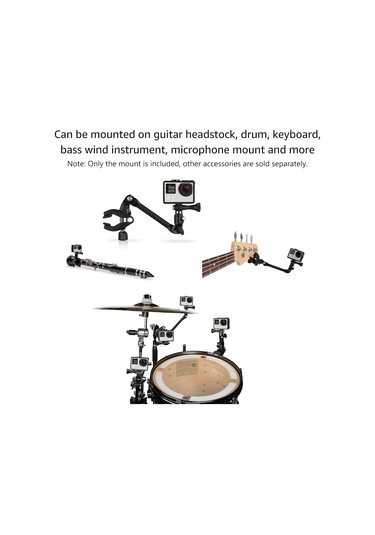 Can be mounted on guitar headstock, drum, keyboard, bass wind instrument, microphone mount and more

Note: Only the mount is included, other accessories are sold separately.