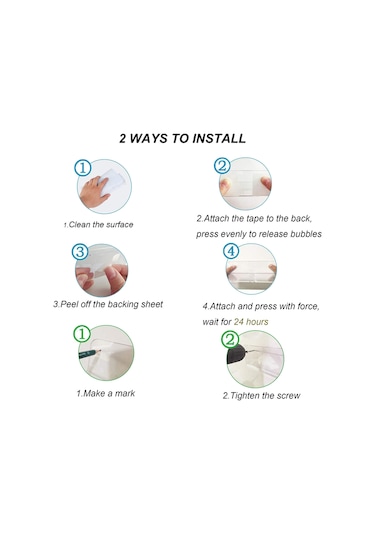 2 WAYS TO INSTALL

①
1.Clean the surface

②
2.Attach the tape to the back, press evenly to release bubbles

③
3.Peel off the backing sheet

④
4.Attach and press with force, wait for 24 hours

①
1.Make a mark

②
2.Tighten the screw