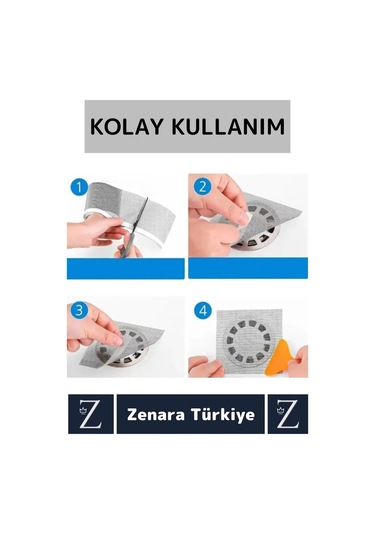 KOLAY KULLANIM

1

2

3

4

Z

Zenara Türkiye

Z